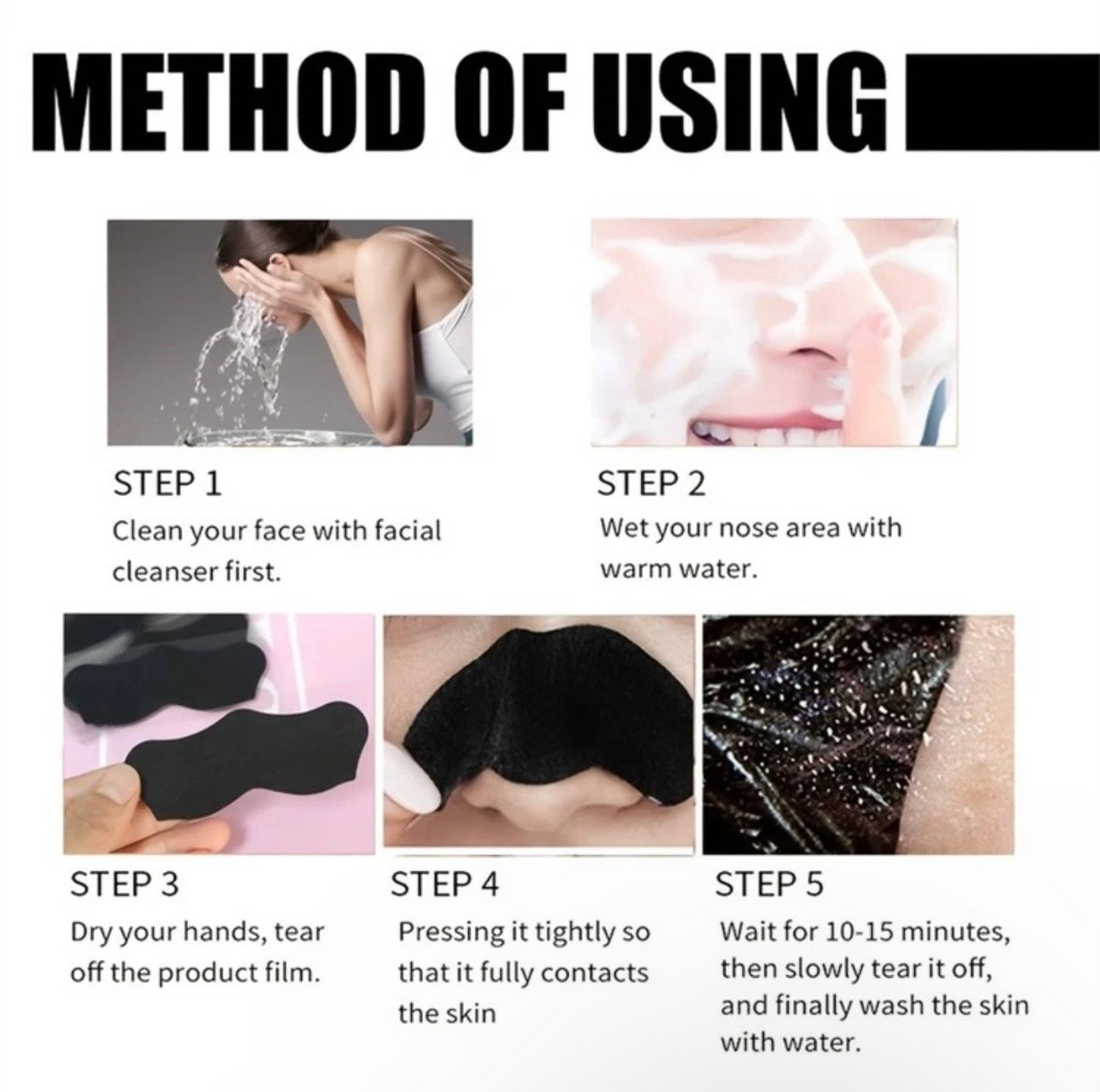 METHOD OF USING

STEP 1
Clean your face with facial cleanser first.

STEP 2
Wet your nose area with warm water.

STEP 3
Dry your hands, tear off the product film.

STEP 4
Pressing it tightly so that it fully contacts the skin

STEP 5
Wait for 10-15 minutes, then slowly tear it off, and finally wash the skin with water.